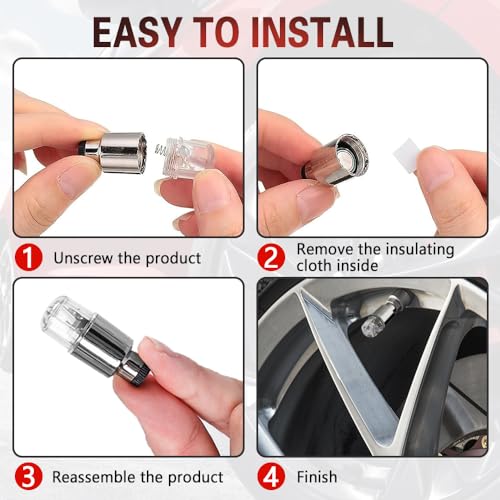 EASY TO INSTALL

1 Unscrew the product

2 Remove the insulating cloth inside

3 Reassemble the product

4 Finish