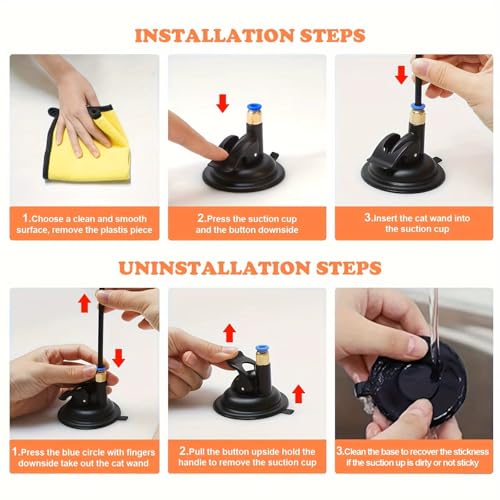 INSTALLATION STEPS

1.Choose a clean and smooth surface, remove the plastis piece

2.Press the suction cup and the button downside

3.Insert the cat wand into the suction cup

UNINSTALLATION STEPS

1.Press the blue circle with fingers downside take out the cat wand

2.Pull the button upside hold the handle to remove the suction cup

3.Clean the base to recover the stickness if the suction up is dirty or not sticky