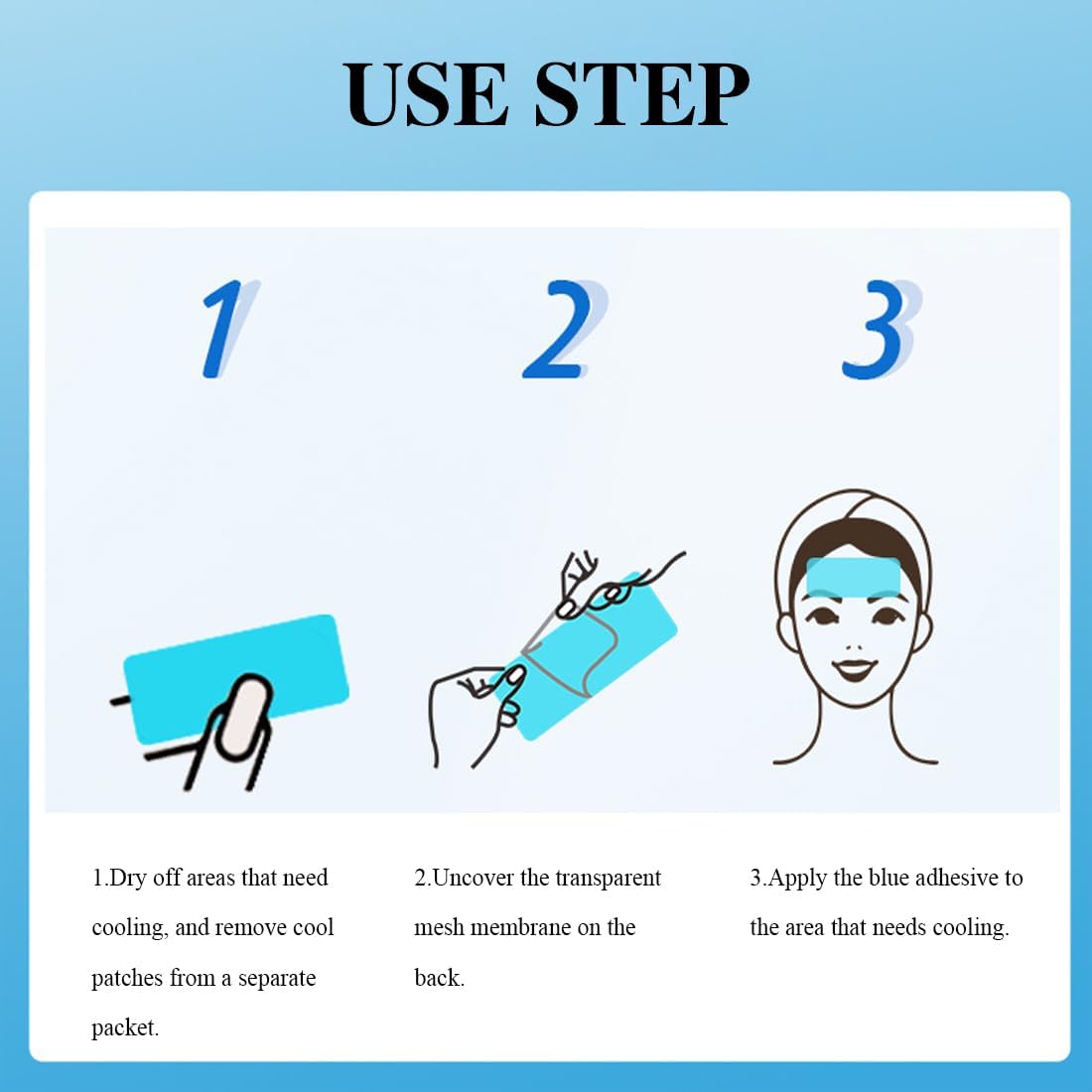 USE STEP

1

2

3

1.Dry off areas that need cooling, and remove cool patches from a separate packet.

2.Uncover the transparent mesh membrane on the back.

3.Apply the blue adhesive to the area that needs cooling.