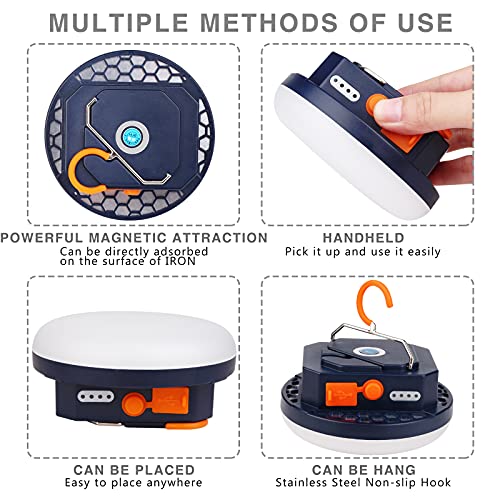 MULTIPLE METHODS OF USE

POWERFUL MAGNETIC ATTRACTION
Can be directly adsorbed on the surface of IRON

HANDHELD
Pick it up and use it easily

CAN BE PLACED
Easy to place anywhere

CAN BE HANG
Stainless Steel Non-slip Hook