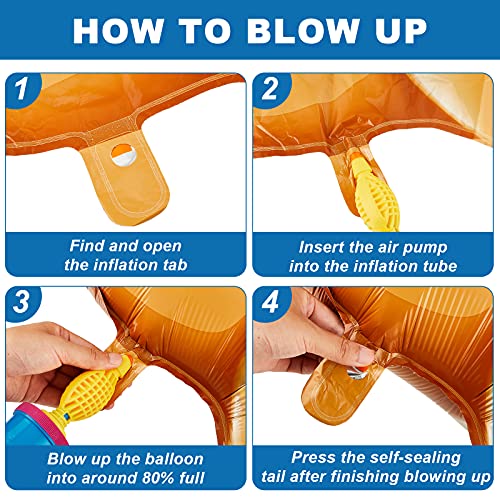 HOW TO BLOW UP

1

Find and open the inflation tab

2

Insert the air pump into the inflation tube

3

Blow up the balloon into around 80% full

4

Press the self-sealing tail after finishing blowing up