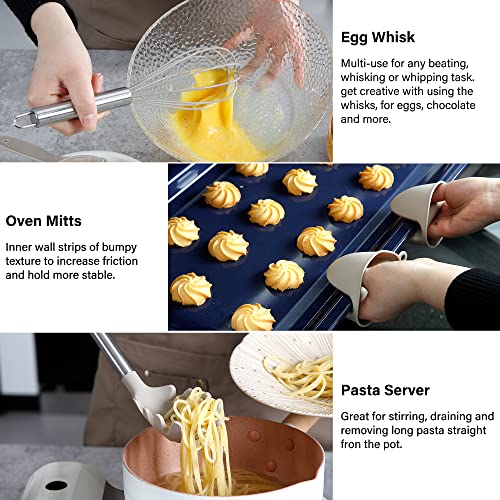 Egg Whisk

Multi-use for any beating, whisking or whipping task. get creative with using the whisks, for eggs, chocolate and more.

Oven Mitts

Inner wall strips of bumpy texture to increase friction and hold more stable.

Pasta Server

Great for stirring, draining and removing long pasta straight fron the pot.