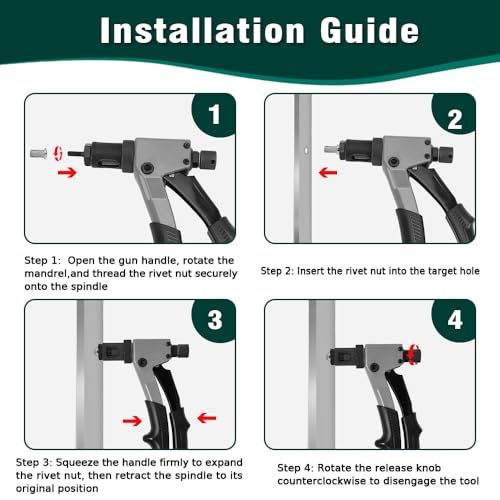 Installation Guide

1

Step 1: Open the gun handle, rotate the mandrel,and thread the rivet nut securely onto the spindle

2

Step 2: Insert the rivet nut into the target hole

3

Step 3: Squeeze the handle firmly to expand the rivet nut, then retract the spindle to its original position

4

Step 4: Rotate the release knob counterclockwise to disengage the tool