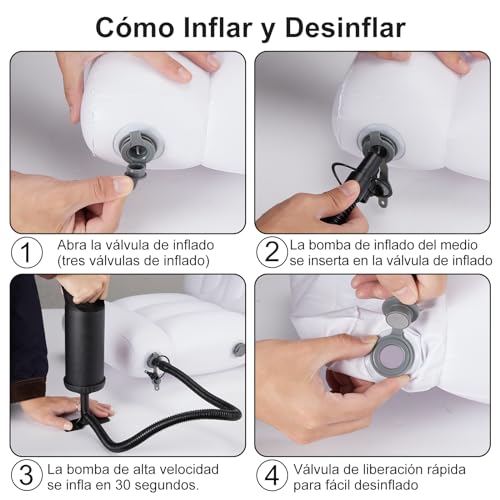 Cómo Inflar y Desinflar

1 Abra la válvula de inflado (tres válvulas de inflado)

2 La bomba de inflado del medio se inserta en la válvula de inflado

3 La bomba de alta velocidad se infla en 30 segundos.

4 Válvula de liberación rápida para fácil desinflado