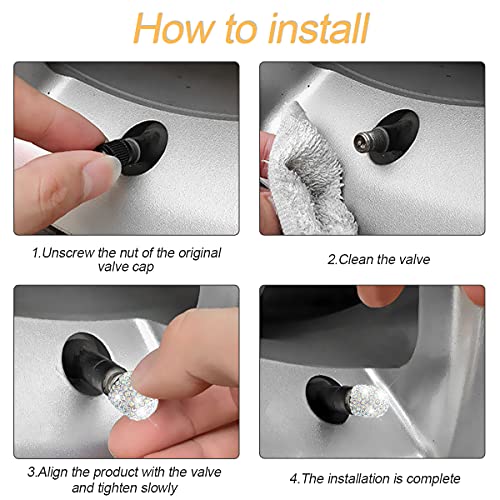 How to install

1.Unscrew the nut of the original valve cap

2.Clean the valve

3.Align the product with the valve and tighten slowly

4.The installation is complete