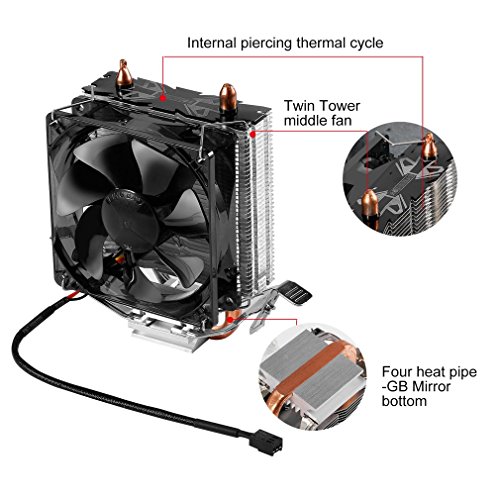 Internal piercing thermal cycle

Twin Tower middle fan

Four heat pipe -GB Mirror bottom