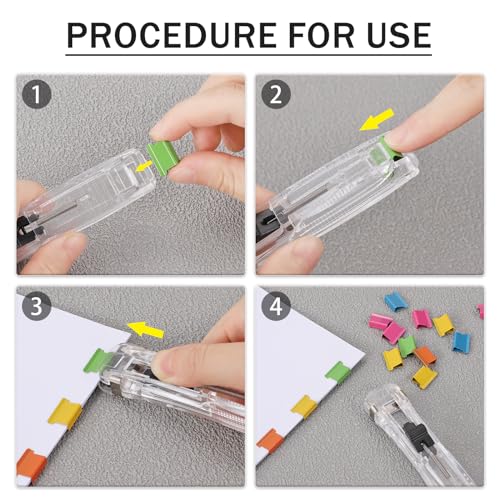 PROCEDURE FOR USE

1

2

3

4