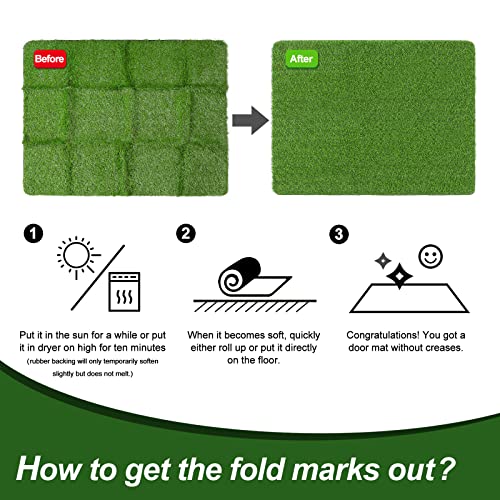 Before

After

1

Put it in the sun for a while or put it in dryer on high for ten minutes
(rubber backing will only temporarily soften slightly but does not melt.)

2

When it becomes soft, quickly either roll up or put it directly on the floor.

3

Congratulations! You got a door mat without creases.

How to get the fold marks out?