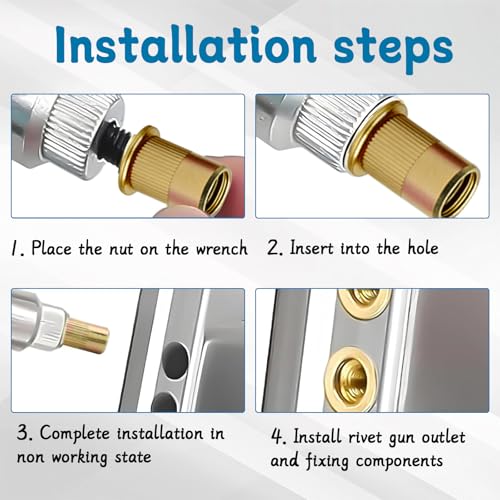 Installation steps

1. Place the nut on the wrench

2. Insert into the hole

3. Complete installation in non working state

4. Install rivet gun outlet and fixing components