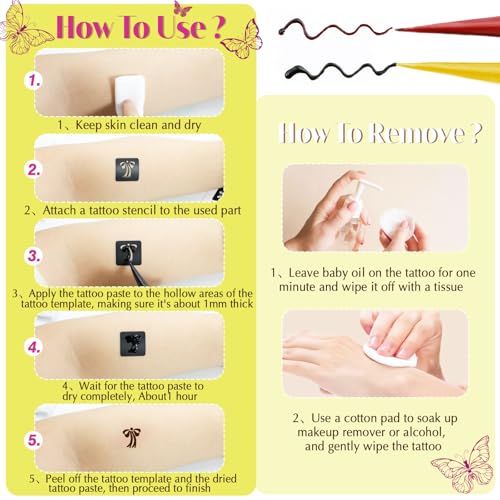 How To Use ?

1.
1、Keep skin clean and dry

2.
2、Attach a tattoo stencil to the used part

3.
3、Apply the tattoo paste to the hollow areas of the tattoo template, making sure it's about 1mm thick

4.
4、Wait for the tattoo paste to dry completely, About1 hour

5.
5、Peel off the tattoo template and the dried tattoo paste, then proceed to finish

How To Remove ?

1、Leave baby oil on the tattoo for one minute and wipe it off with a tissue

2、Use a cotton pad to soak up makeup remover or alcohol, and gently wipe the tattoo