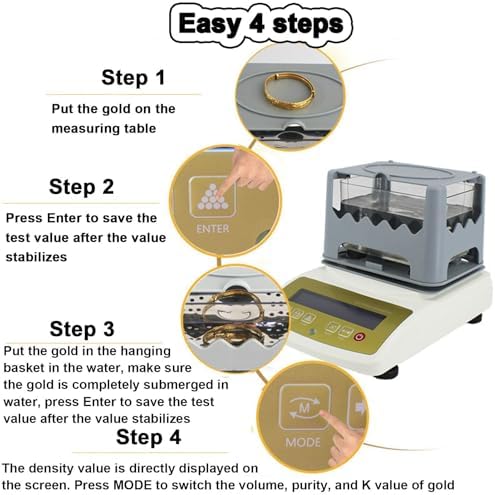 Easy 4 steps

Step 1

Put the gold on the measuring table

Step 2

Press Enter to save the test value after the value stabilizes

ENTER

Step 3

Put the gold in the hanging basket in the water, make sure the gold is completely submerged in water, press Enter to save the test value after the value stabilizes

Step 4

M

MODE

The density value is directly displayed on the screen. Press MODE to switch the volume, purity, and K value of gold