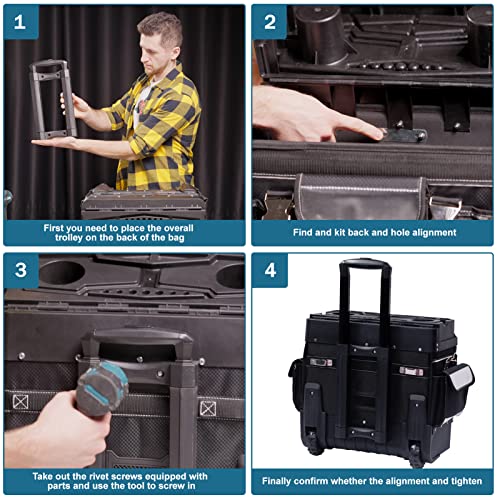 1

First you need to place the overall trolley on the back of the bag

2

Find and kit back and hole alignment

3

Take out the rivet screws equipped with parts and use the tool to screw in

4

Finally confirm whether the alignment and tighten