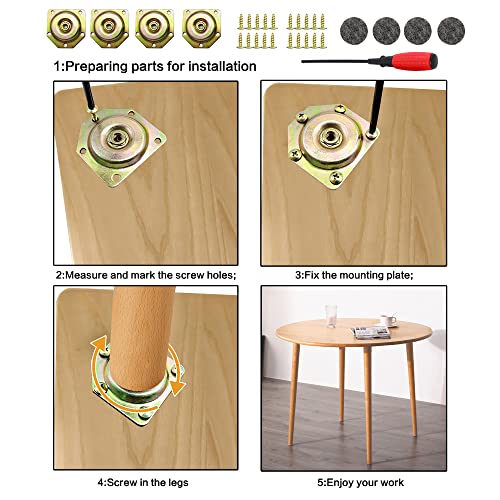 1:Preparing parts for installation

2:Measure and mark the screw holes;

3:Fix the mounting plate;

4:Screw in the legs

5:Enjoy your work