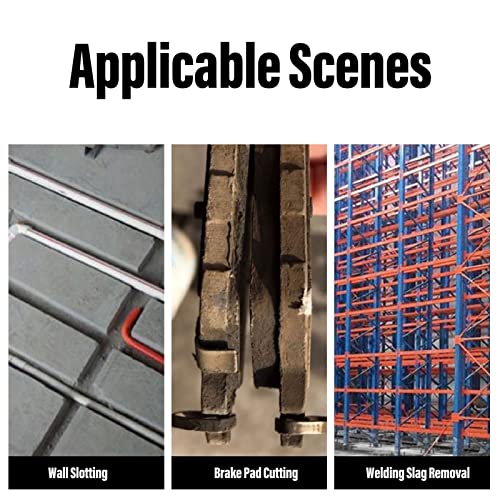 Applicable Scenes

Wall Slotting

Brake Pad Cutting

Welding Slag Removal