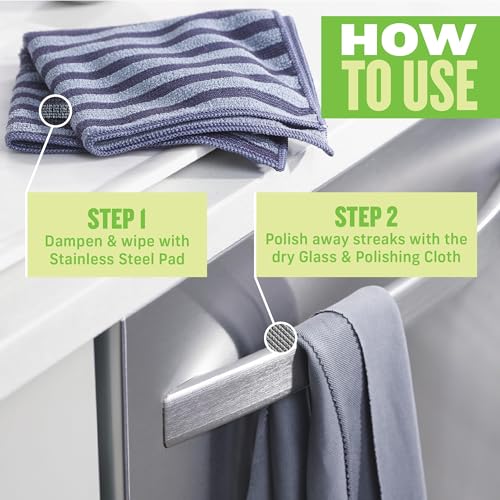 HOW TO USE

STEP 1
Dampen & wipe with Stainless Steel Pad

STEP 2
Polish away streaks with the dry Glass & Polishing Cloth