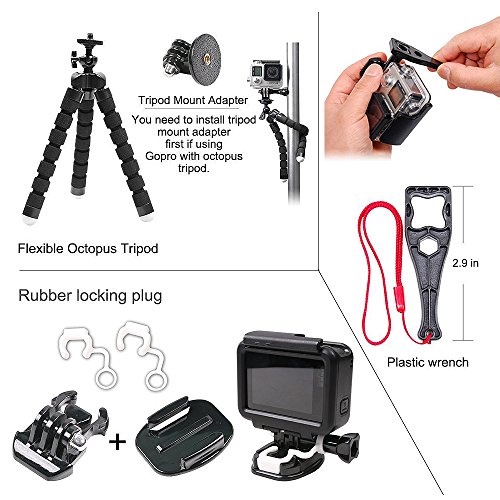 Tripod Mount Adapter

You need to install tripod mount adapter first if using Gopro with octopus tripod.

Flexible Octopus Tripod

2.9 in

Plastic wrench

Rubber locking plug

+