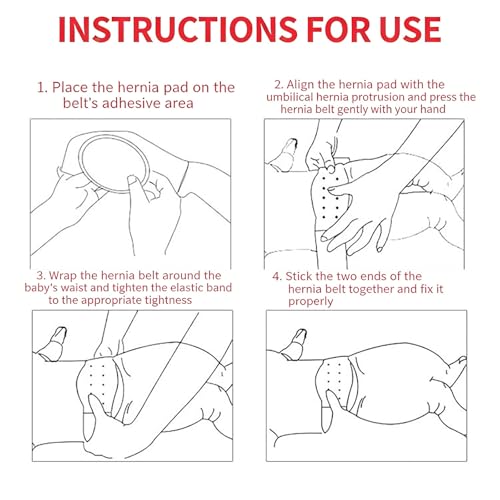 INSTRUCTIONS FOR USE

1. Place the hernia pad on the belt's adhesive area

2. Align the hernia pad with the umbilical hernia protrusion and press the hernia belt gently with your hand

3. Wrap the hernia belt around the baby's waist and tighten the elastic band to the appropriate tightness

4. Stick the two ends of the hernia belt together and fix it properly