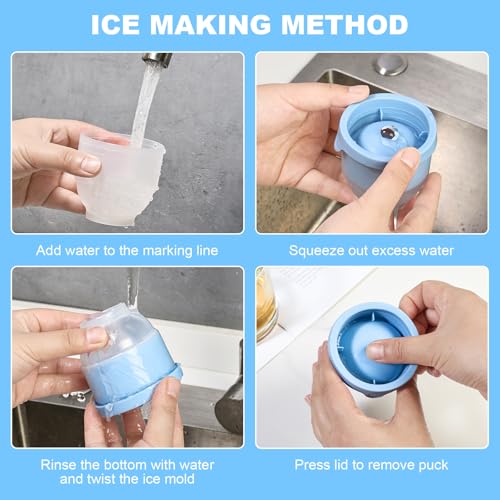 ICE MAKING METHOD

Add water to the marking line

Squeeze out excess water

Rinse the bottom with water and twist the ice mold

Press lid to remove puck