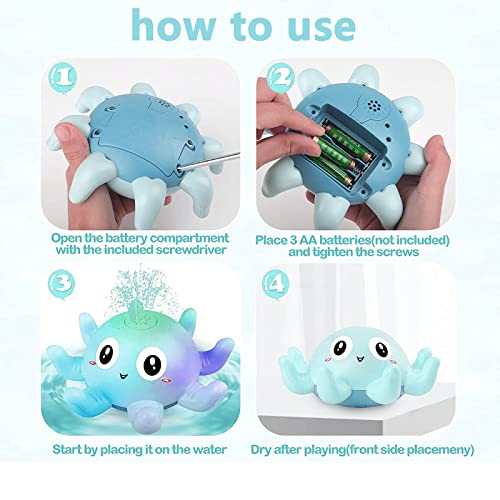 how to use

1

Open the battery compartment with the included screwdriver

2

Place 3 AA batteries(not included) and tighten the screws

3

Start by placing it on the water

4

Dry after playing(front side placemeny)