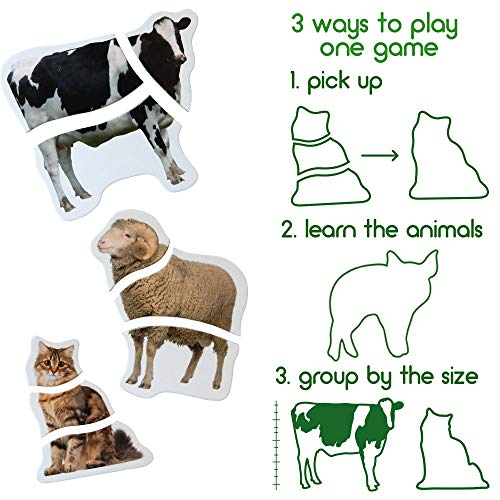 3 ways to play one game

1. pick up

2. learn the animals

3. group by the size