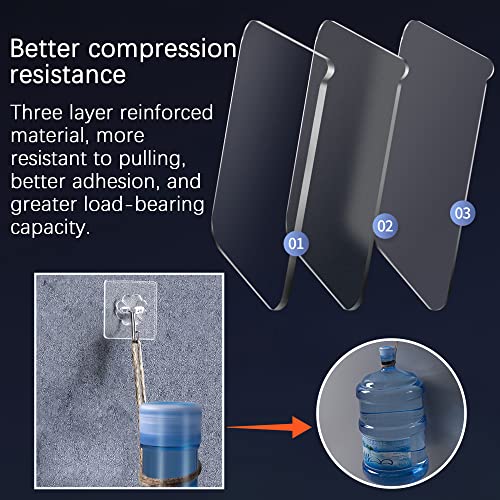 Better compression resistance

Three layer reinforced material, more resistant to pulling, better adhesion, and greater load-bearing capacity.

01

02

03