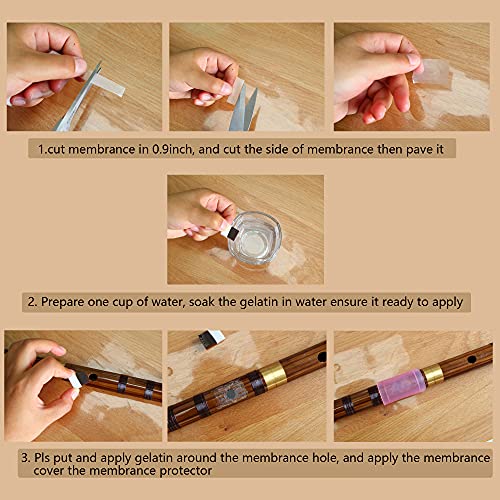 1.cut membrance in 0.9inch, and cut the side of membrance then pave it

2. Prepare one cup of water, soak the gelatin in water ensure it ready to apply

3. Pls put and apply gelatin around the membrance hole, and apply the membrance cover the membrance protector