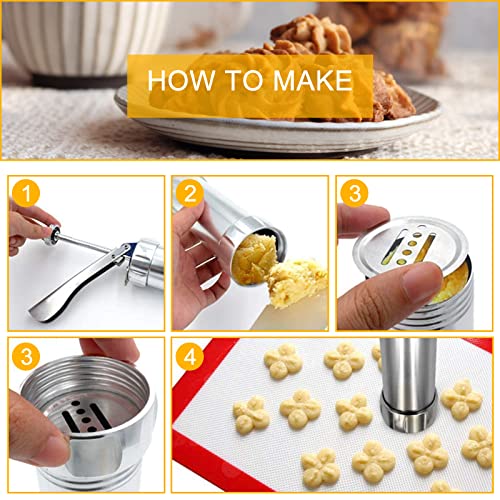 HOW TO MAKE

1

2

3

3

4