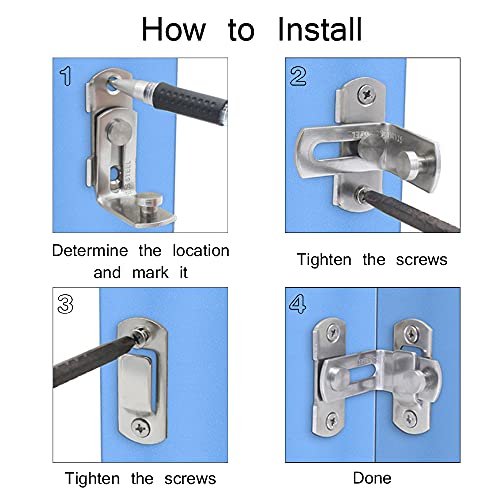 How to Install

1

Determine the location and mark it

2

Tighten the screws

3

Tighten the screws

4

Done