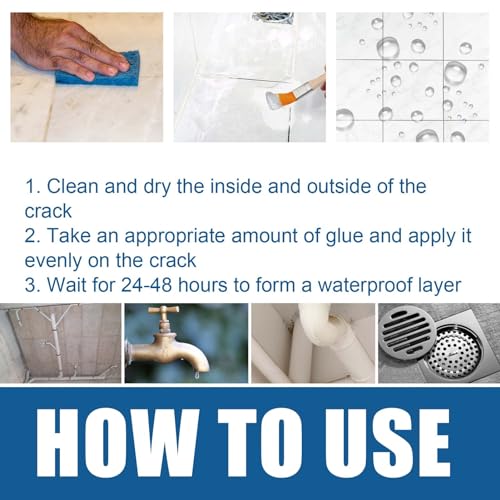 1. Clean and dry the inside and outside of the crack
2. Take an appropriate amount of glue and apply it evenly on the crack
3. Wait for 24-48 hours to form a waterproof layer

HOW TO USE