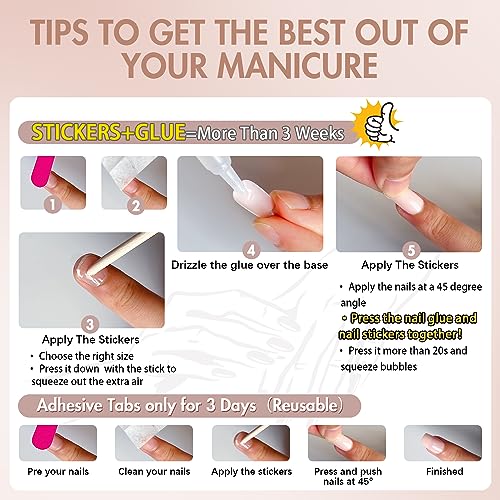 TIPS TO GET THE BEST OUT OF YOUR MANICURE

STICKERS+GLUE=More Than 3 Weeks

1

2

3
Apply The Stickers
• Choose the right size
• Press it down with the stick to squeeze out the extra air

4
Drizzle the glue over the base

5
Apply The Stickers
• Apply the nails at a 45 degree angle
• Press the nail glue and nail stickers together!
• Press it more than 20s and squeeze bubbles

Adhesive Tabs only for 3 Days (Reusable)

Pre your nails

Clean your nails

Apply the stickers

Press and push nails at 45°

Finished