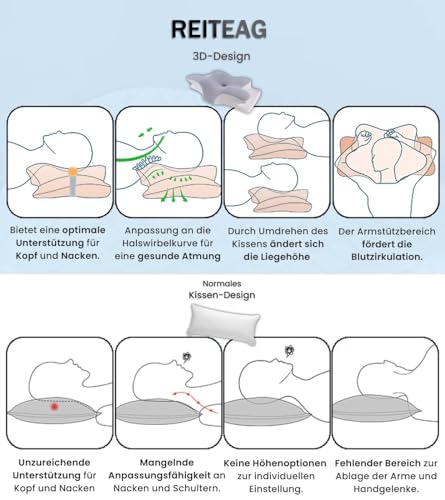 REITEAG

3D-Design

Bietet eine optimale Unterstützung für Kopf und Nacken.

Anpassung an die Halswirbelkurve für eine gesunde Atmung

Durch Umdrehen des Kissens ändert sich die Liegehöhe

Der Armstützbereich fördert die Blutzirkulation.

Normales Kissen-Design

Unzureichende Unterstützung für Kopf und Nacken

Mangelnde Anpassungsfähigkeit an Nacken und Schultern.

Keine Höhenoptionen zur individuellen Einstellung.

Fehlender Bereich zur Ablage der Arme und Handgelenke.