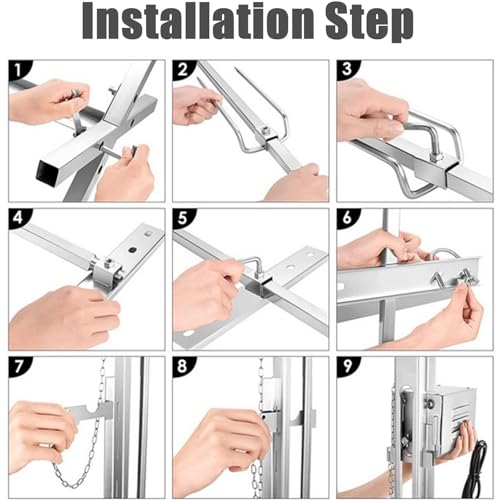 Installation Step

1

2

3

4

5

6

7

8

9