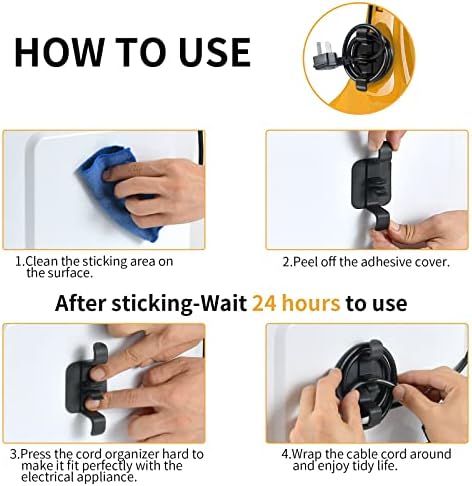 HOW TO USE

1.Clean the sticking area on the surface.

2.Peel off the adhesive cover.

After sticking-Wait 24 hours to use

3.Press the cord organizer hard to make it fit perfectly with the electrical appliance.

4.Wrap the cable cord around and enjoy tidy life.