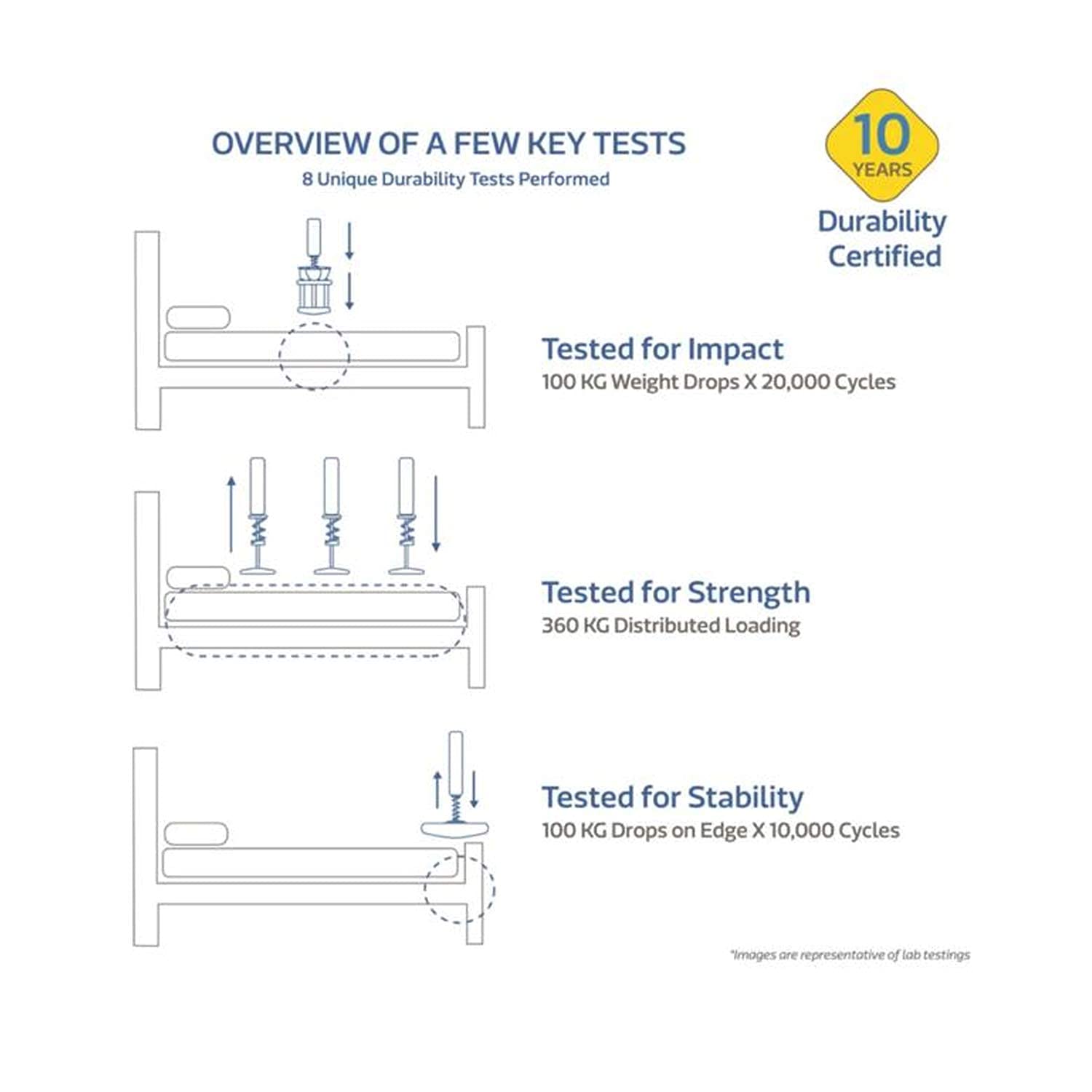 OVERVIEW OF A FEW KEY TESTS
8 Unique Durability Tests Performed

10 YEARS
Durability Certified

Tested for Impact
100 KG Weight Drops X 20,000 Cycles

Tested for Strength
360 KG Distributed Loading

Tested for Stability
100 KG Drops on Edge X 10,000 Cycles

*Images are representative of lab testings