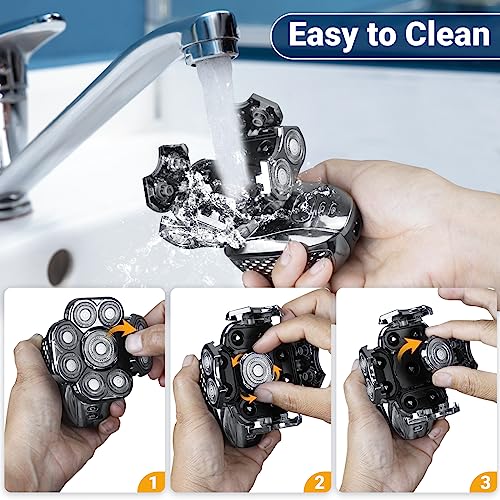 Easy to Clean

1

2

3