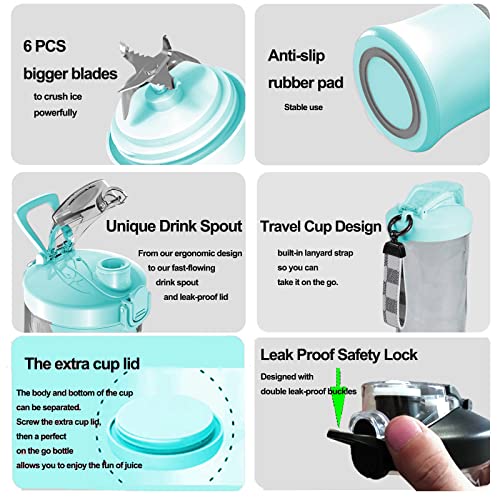 6 PCS
bigger blades
to crush ice
powerfully

Anti-slip
rubber pad
Stable use

Unique Drink Spout
From our ergonomic design
to our fast-flowing
drink spout
and leak-proof lid

Travel Cup Design
built-in lanyard strap
so you can
take it on the go.

The extra cup lid
The body and bottom of the cup can be separated.
Screw the extra cup lid,
then a perfect
on the go bottle
allows you to enjoy the fun of juice

Leak Proof Safety Lock
Designed with
double leak-proof buckles