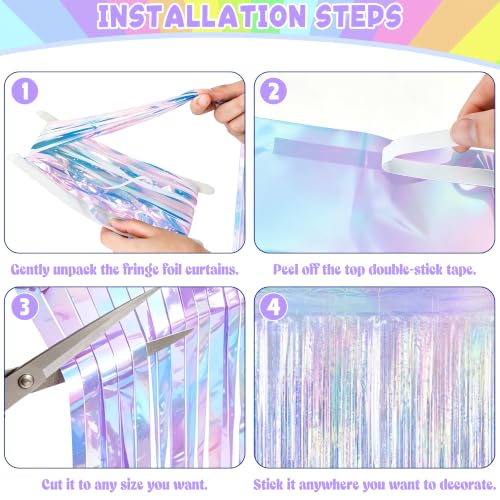 INSTALLATION STEPS

1

Gently unpack the fringe foil curtains.

2

Peel off the top double-stick tape.

3

Cut it to any size you want.

4

Stick it anywhere you want to decorate.