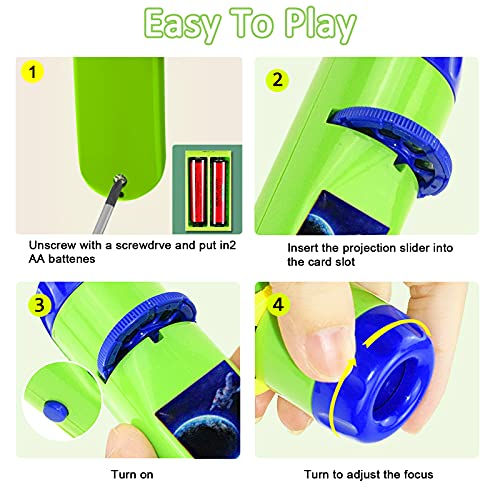 Easy To Play

1

Unscrew with a screwdrve and put in2 AA battenes

2

Insert the projection slider into the card slot

3

Turn on

4

Turn to adjust the focus