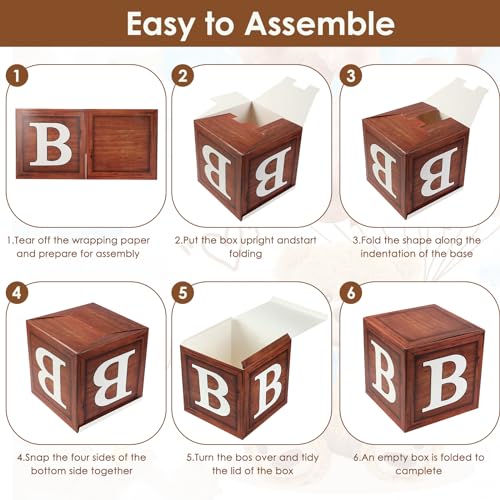 Easy to Assemble

1

B

1.Tear off the wrapping paper and prepare for assembly

2

B B

2.Put the box upright andstart folding

3

B B

3.Fold the shape along the indentation of the base

4

B B

4.Snap the four sides of the bottom side together

5

B B

5.Turn the bos over and tidy the lid of the box

6

B B

6.An empty box is folded to camplete