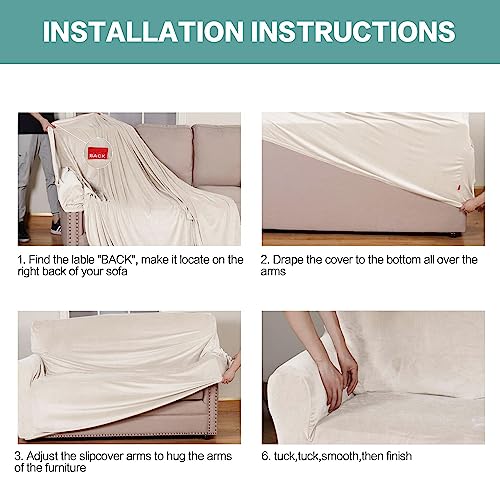 INSTALLATION INSTRUCTIONS

BACK

1. Find the lable "BACK", make it locate on the right back of your sofa

2. Drape the cover to the bottom all over the arms

3. Adjust the slipcover arms to hug the arms of the furniture

6. tuck,tuck,smooth,then finish