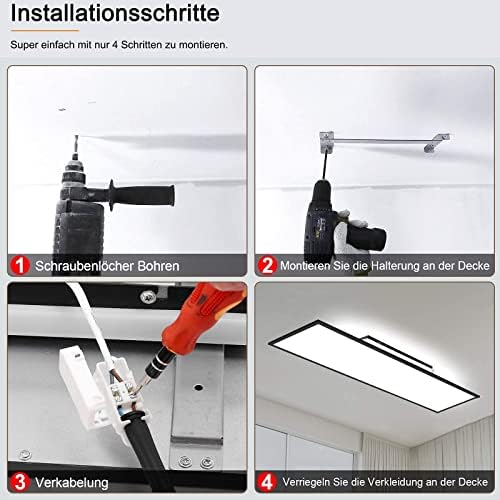 Installationsschritte

Super einfach mit nur 4 Schritten zu montieren.

1 Schraubenlöcher Bohren

2 Montieren Sie die Halterung an der Decke

3 Verkabelung

4 Verriegeln Sie die Verkleidung an der Decke