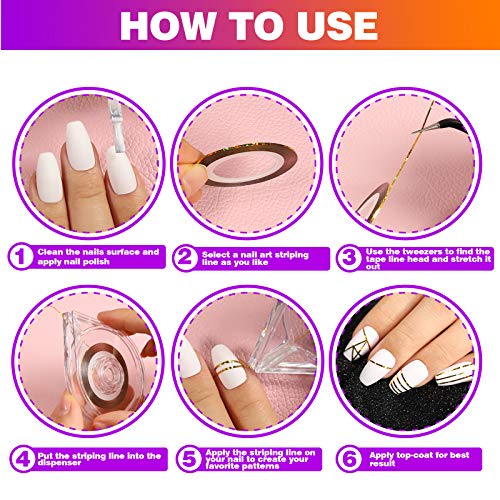 HOW TO USE

1 Clean the nails surface and apply nail polish

2 Select a nail art striping line as you like

3 Use the tweezers to find the tape line head and stretch it out

4 Put the striping line into the dispenser

5 Apply the striping line on your nail to create your favorite patterns

6 Apply top-coat for best result