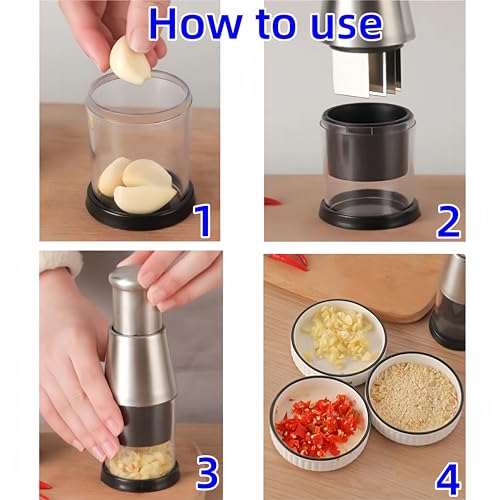 How to use

1

2

3

4