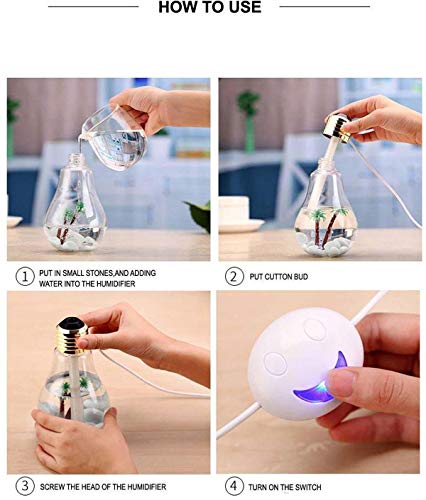 HOW TO USE

① PUT IN SMALL STONES,AND ADDING WATER INTO THE HUMIDIFIER

② PUT CUTTON BUD

③ SCREW THE HEAD OF THE HUMIDIFIER

④ TURN ON THE SWITCH