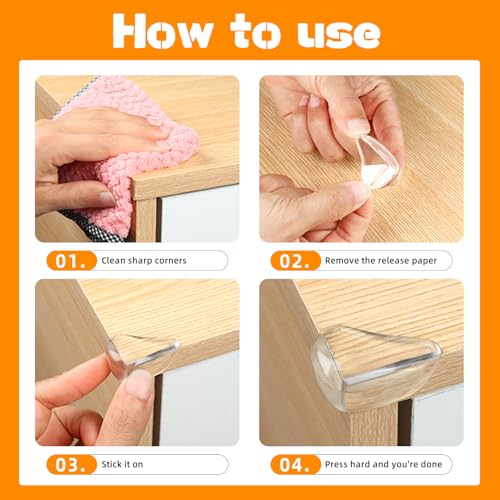 How to use

01. Clean sharp corners

02. Remove the release paper

03. Stick it on

04. Press hard and you're done