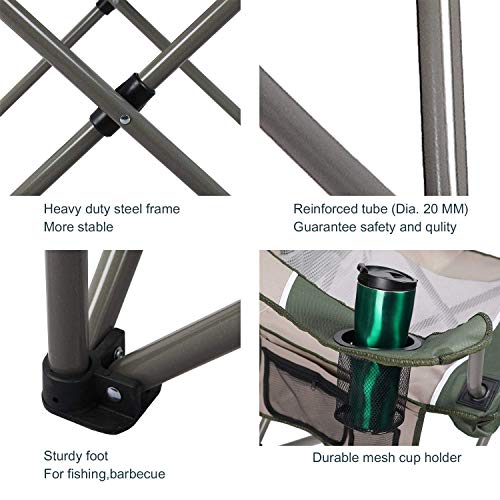 Heavy duty steel frame
More stable

Reinforced tube (Dia. 20 MM)
Guarantee safety and qulity

Sturdy foot
For fishing,barbecue

Durable mesh cup holder