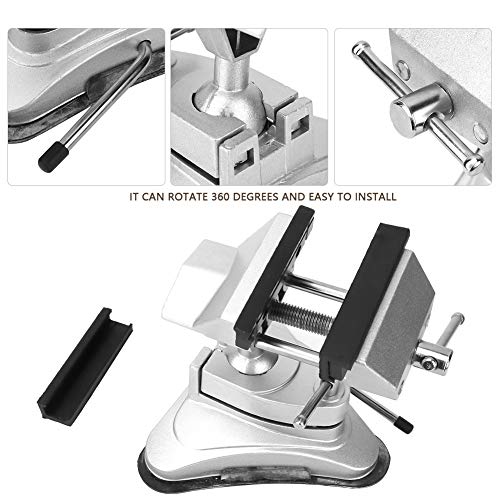 IT CAN ROTATE 360 DEGREES AND EASY TO INSTALL