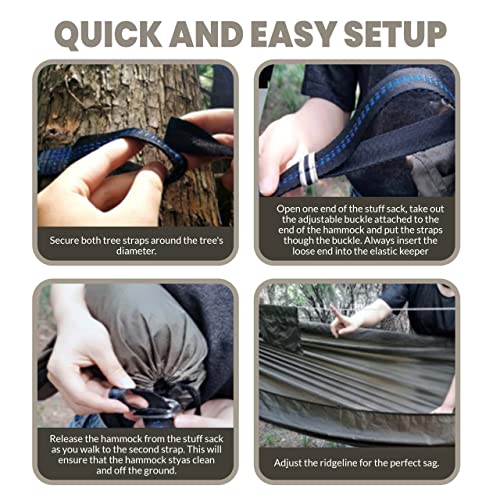 QUICK AND EASY SETUP

Secure both tree straps around the tree's diameter.

Open one end of the stuff sack, take out the adjustable buckle attached to the end of the hammock and put the straps though the buckle. Always insert the loose end into the elastic keeper

Release the hammock from the stuff sack as you walk to the second strap. This will ensure that the hammock styas clean and off the ground.

Adjust the ridgeline for the perfect sag.