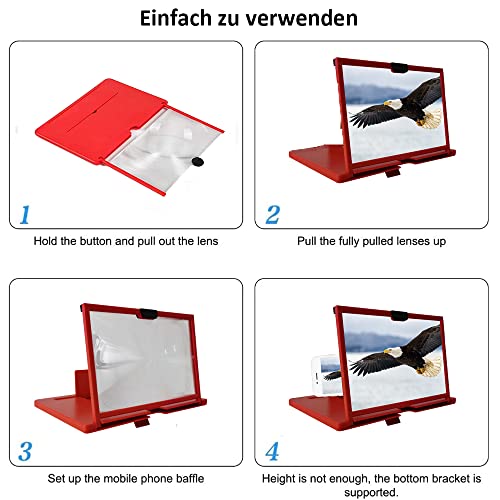 Einfach zu verwenden

1

Hold the button and pull out the lens

2

Pull the fully pulled lenses up

3

Set up the mobile phone baffle

4

Height is not enough, the bottom bracket is supported.