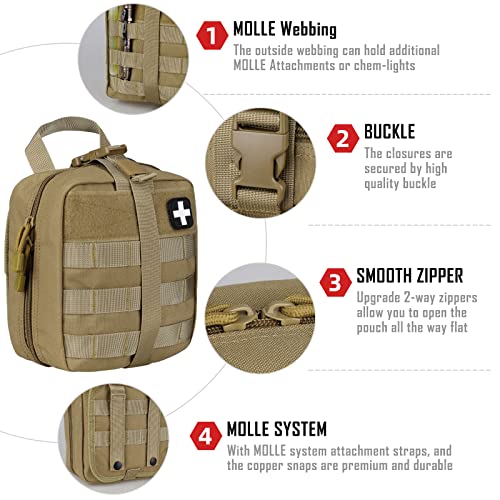 1 MOLLE Webbing
The outside webbing can hold additional MOLLE Attachments or chem-lights

2 BUCKLE
The closures are secured by high quality buckle

3 SMOOTH ZIPPER
Upgrade 2-way zippers allow you to open the pouch all the way flat

4 MOLLE SYSTEM
With MOLLE system attachment straps, and the copper snaps are premium and durable